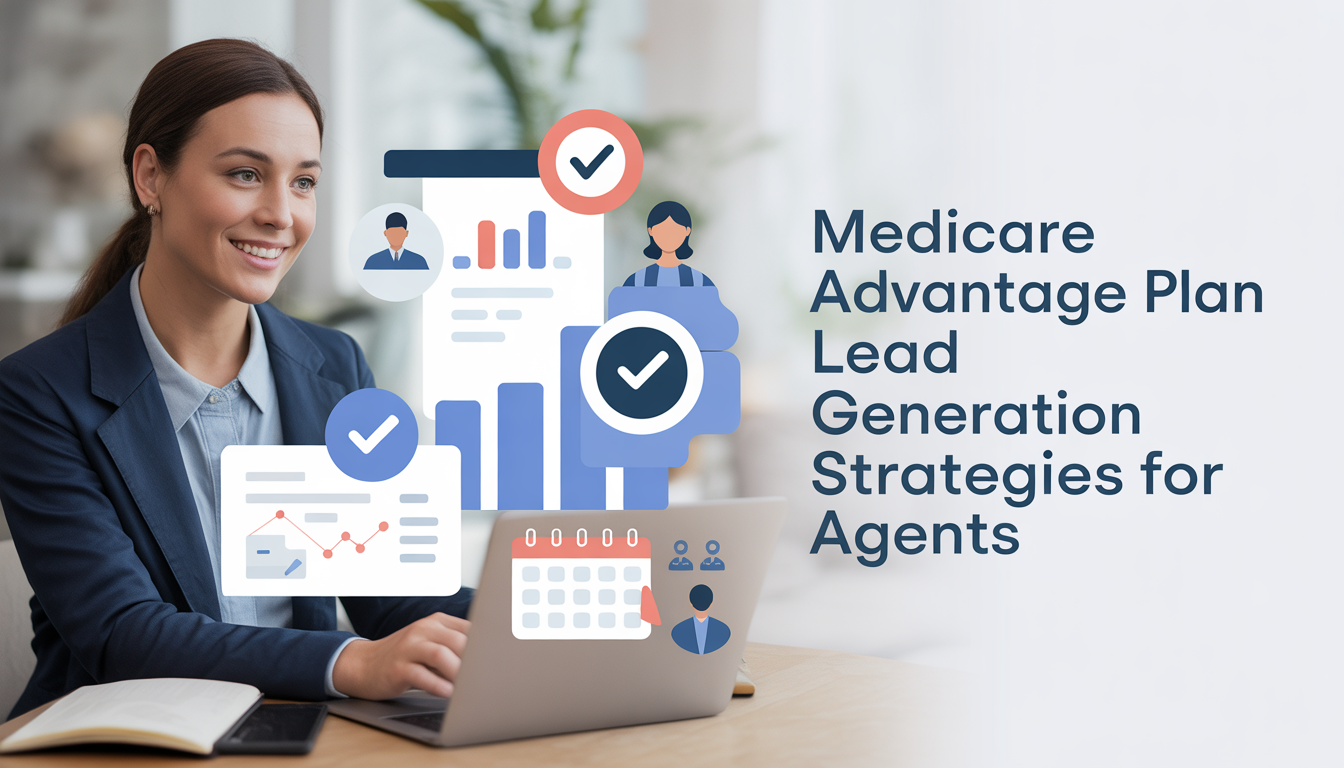 Medicare Advantage Plan Lead Generation Strategies for Agents